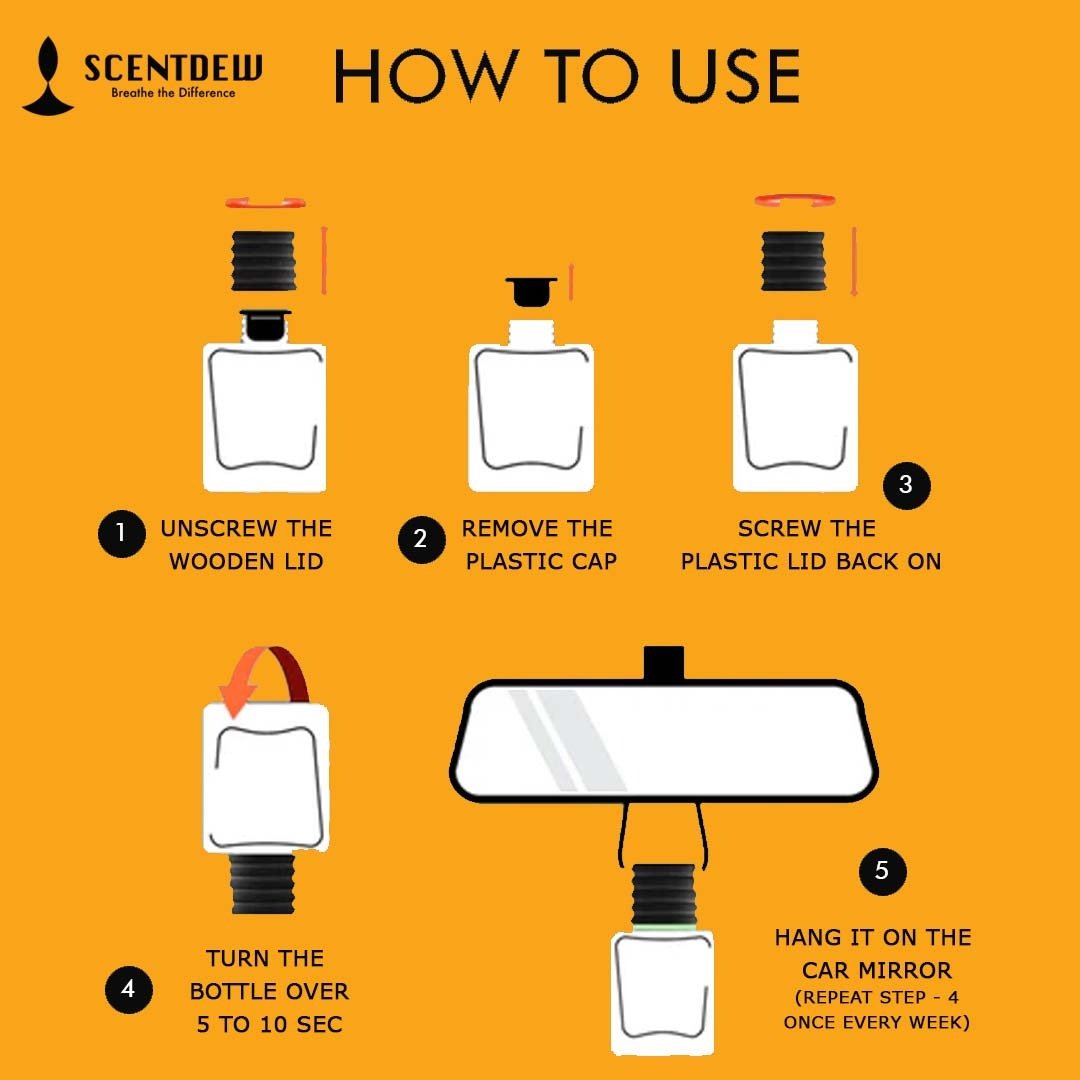 SCENTDEW
Breathe the Difference

HOW TO USE

1 UNSCREW THE WOODEN LID

2 REMOVE THE PLASTIC CAP

3 SCREW THE PLASTIC LID BACK ON

4 TURN THE BOTTLE OVER 5 TO 10 SEC

5 HANG IT ON THE CAR MIRROR (REPEAT STEP - 4 ONCE EVERY WEEK)