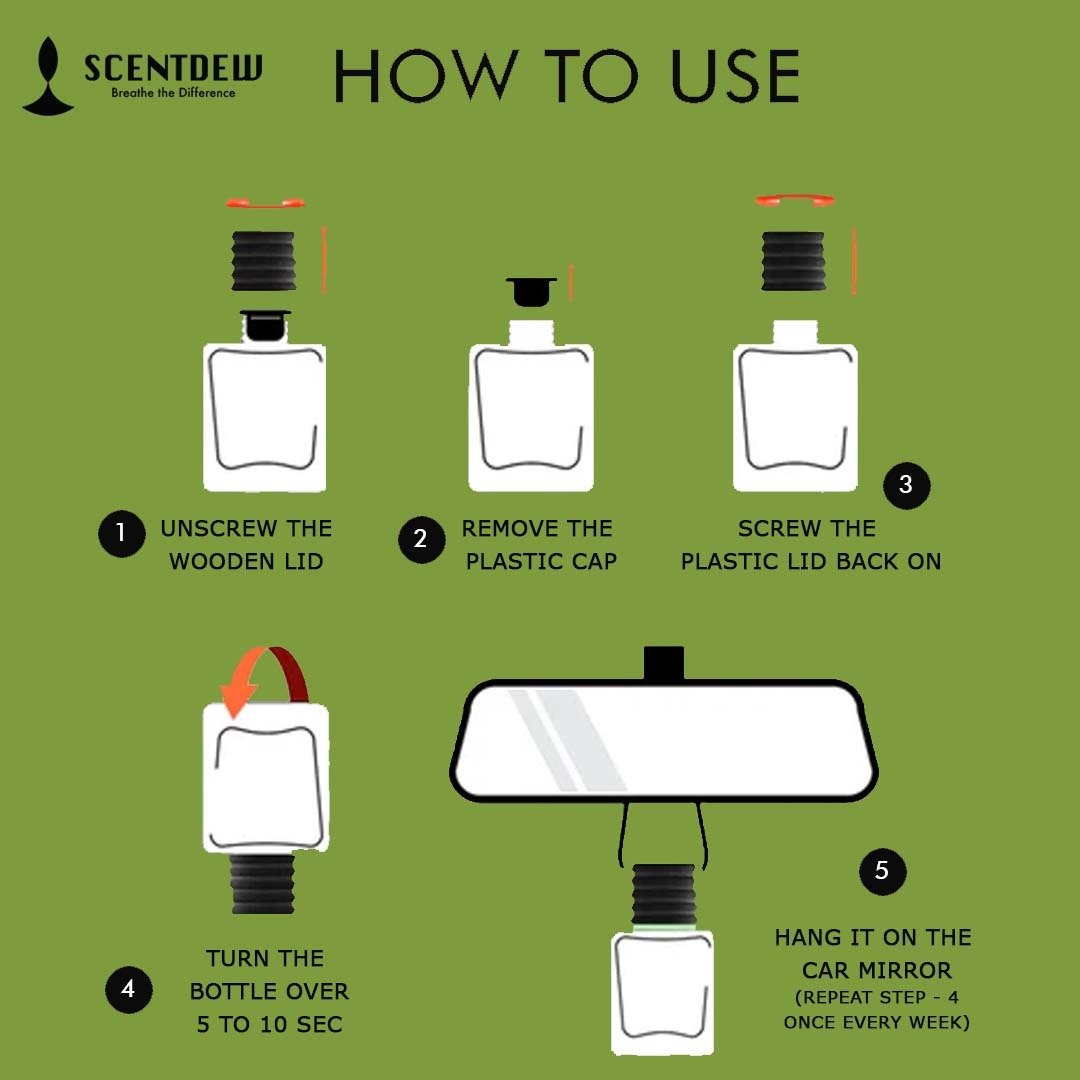 SCENTDEW
Breathe the Difference

HOW TO USE

1 UNSCREW THE WOODEN LID

2 REMOVE THE PLASTIC CAP

3 SCREW THE PLASTIC LID BACK ON

4 TURN THE BOTTLE OVER 5 TO 10 SEC

5 HANG IT ON THE CAR MIRROR (REPEAT STEP - 4 ONCE EVERY WEEK)