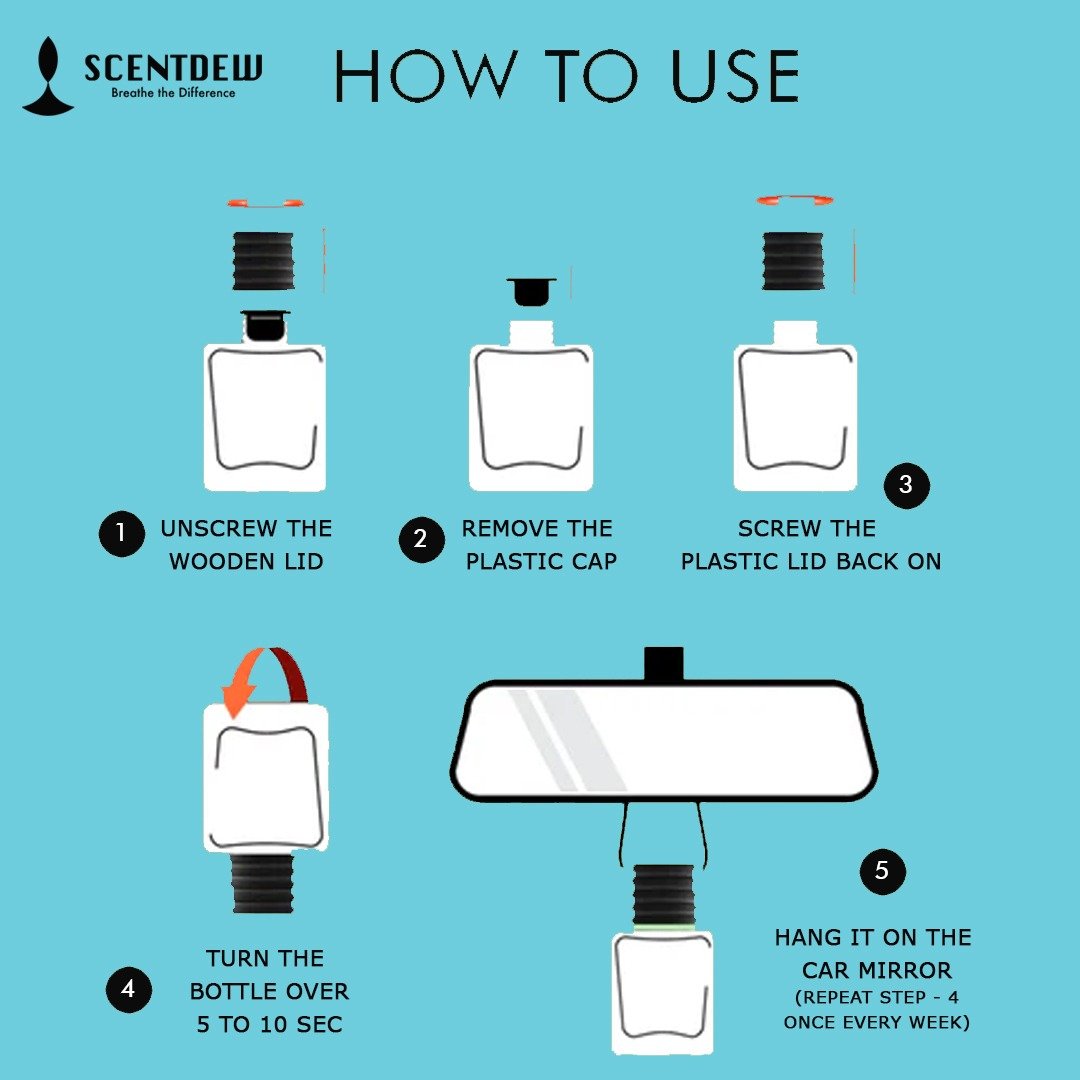 SCENTDEW
Breathe the Difference

HOW TO USE

1 UNSCREW THE WOODEN LID

2 REMOVE THE PLASTIC CAP

3 SCREW THE PLASTIC LID BACK ON

4 TURN THE BOTTLE OVER 5 TO 10 SEC

5 HANG IT ON THE CAR MIRROR (REPEAT STEP - 4 ONCE EVERY WEEK)